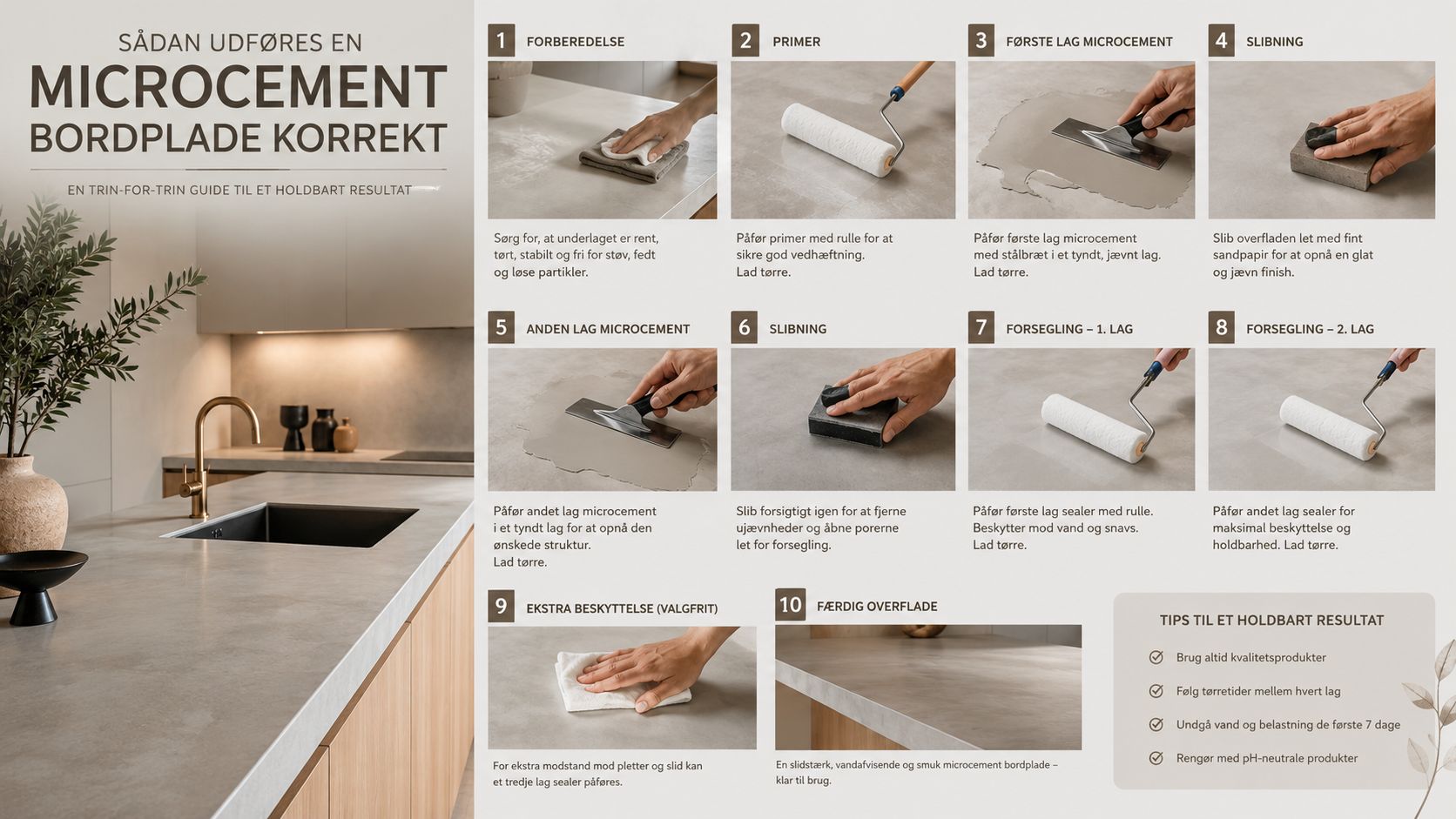 SÅDAN UDFØRES EN
MICROCEMENT
BORDPLADE KORREKT

EN TRIN-FOR-TRIN GUIDE TIL ET HOLDBART RESULTAT

1 FORBEREDELSE

Sørg for, at underlaget er rent, tørt, stabilt og fri for støv, fedt og løse partikler.

2 PRIMER

Påfør primer med rulle for at sikre god vedhæftning. Lad tørre.

3 FØRSTE LAG MICROCEMENT

Påfør første lag microcement med stålbræt i et tyndt, jævnt lag. Lad tørre.

4 SLIBNING

Slib overfladen let med fint sandpapir for at opnå en glat og jævn finish.

5 ANDEN LAG MICROCEMENT

Påfør andet lag microcement i et tyndt lag for at opnå den ønskede struktur. Lad tørre.

6 SLIBNING

Slib forsigtigt igen for at fjerne ujævnheder og åbne porerne let for forsegling.

7 FORSEGLING – 1. LAG

Påfør første lag sealer med rulle. Beskytter mod vand og snavs. Lad tørre.

8 FORSEGLING – 2. LAG

Påfør andet lag sealer for maksimal beskyttelse og holdbarhed. Lad tørre.

9 EKSTRA BESKYTTELSE (VALGFRIT)

For ekstra modstand mod pletter og slid kan et tredje lag sealer påføres.

10 FÆRDIG OVERFLADE

En slidstærk, vandafvisende og smuk microcement bordplade – klar til brug.

TIPS TIL ET HOLDBART RESULTAT

Brug altid kvalitetsprodukter

Følg tørretider mellem hvert lag

Undgå vand og belastning de første 7 dage

Rengør med pH-neutrale produkter